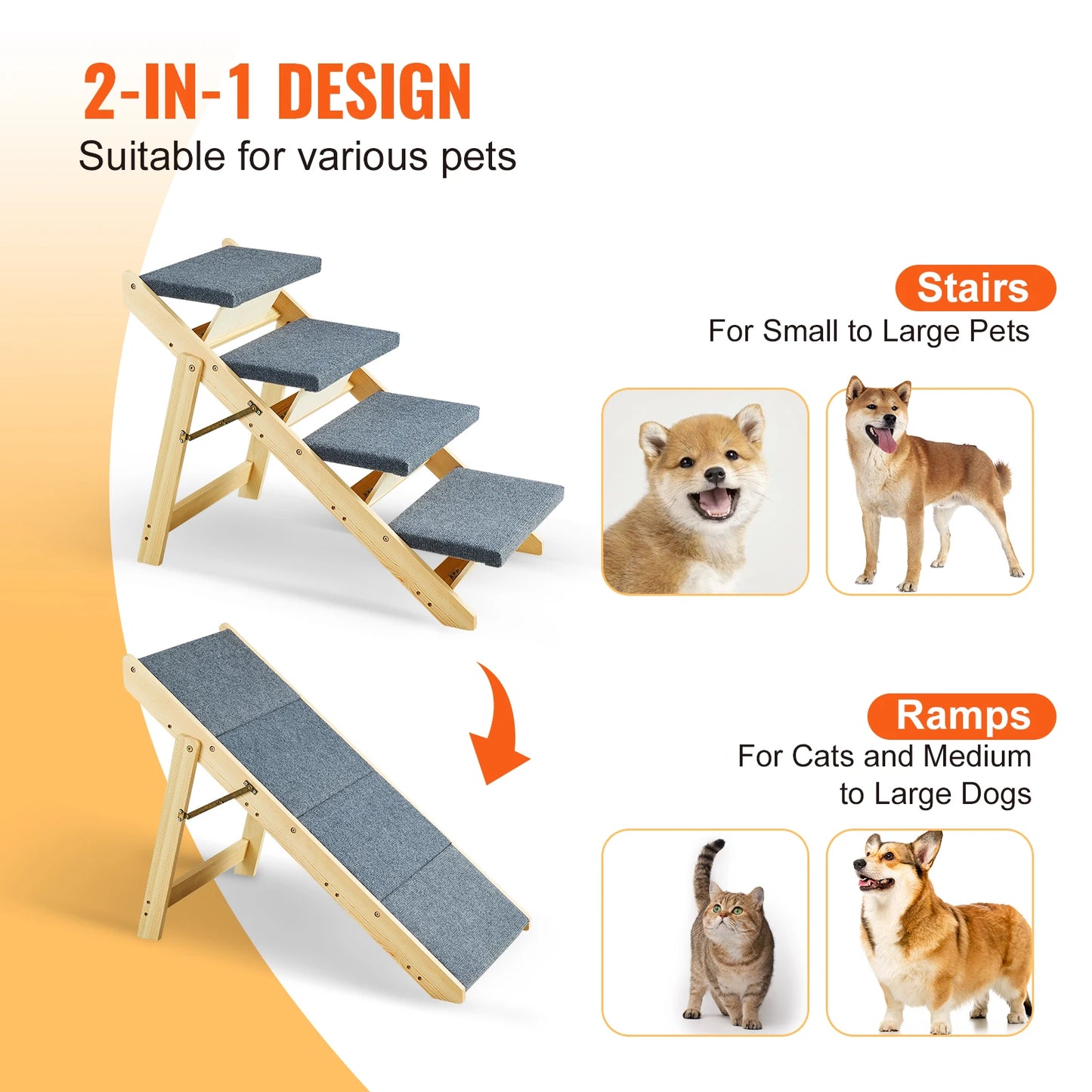 2-IN-1 DESIGN
Suitable for various pets

Stairs
For Small to Large Pets

Ramps
For Cats and Medium to Large Dogs