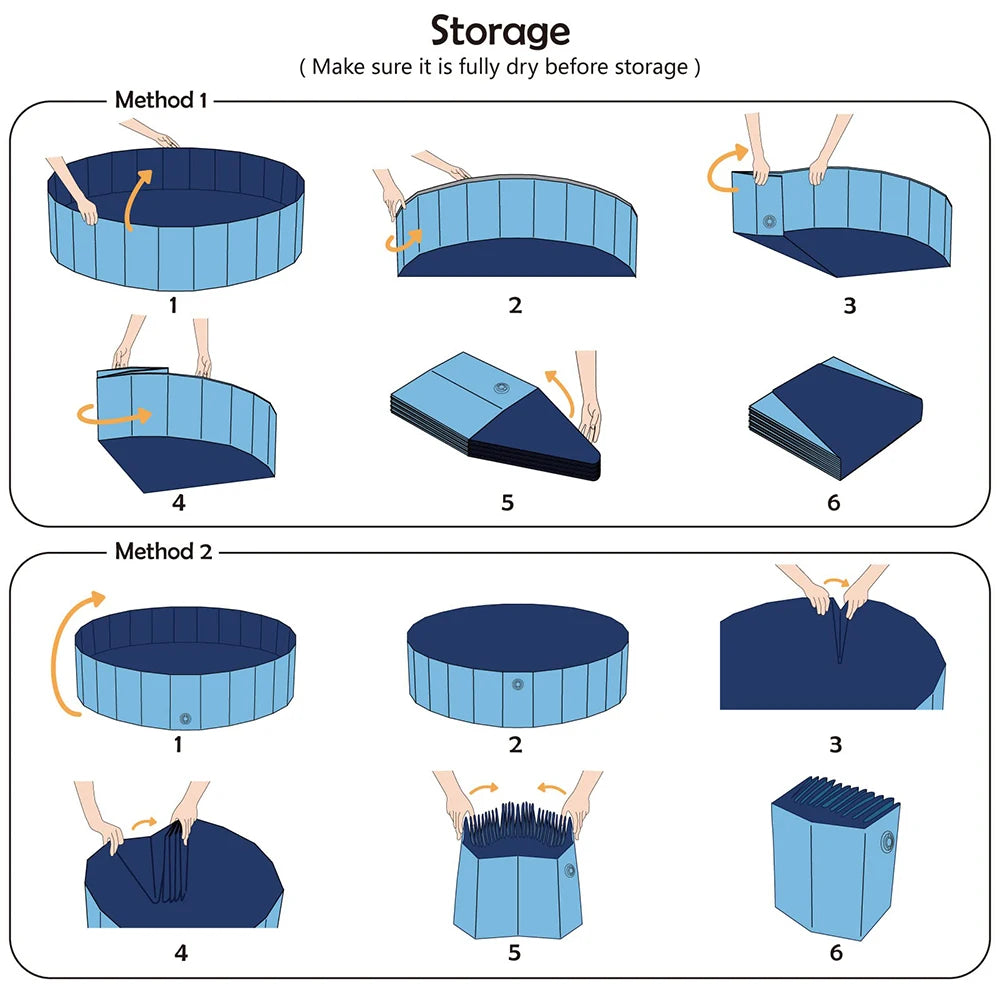 Storage
( Make sure it is fully dry before storage )

Method 1

1

2

3

4

5

6

Method 2

1

2

3

4

5

6