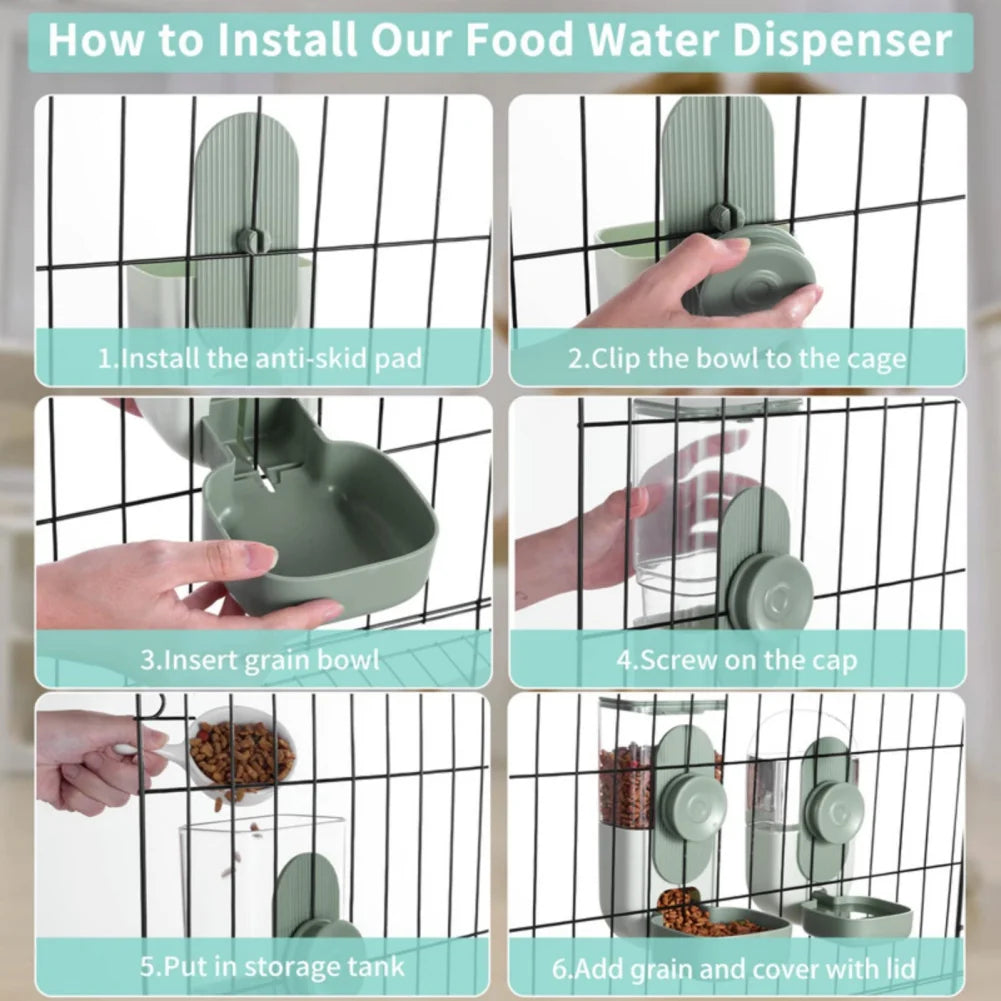 How to Install Our Food Water Dispenser

1.Install the anti-skid pad

2.Clip the bowl to the cage

3.Insert grain bowl

4.Screw on the cap

5.Put in storage tank

6.Add grain and cover with lid